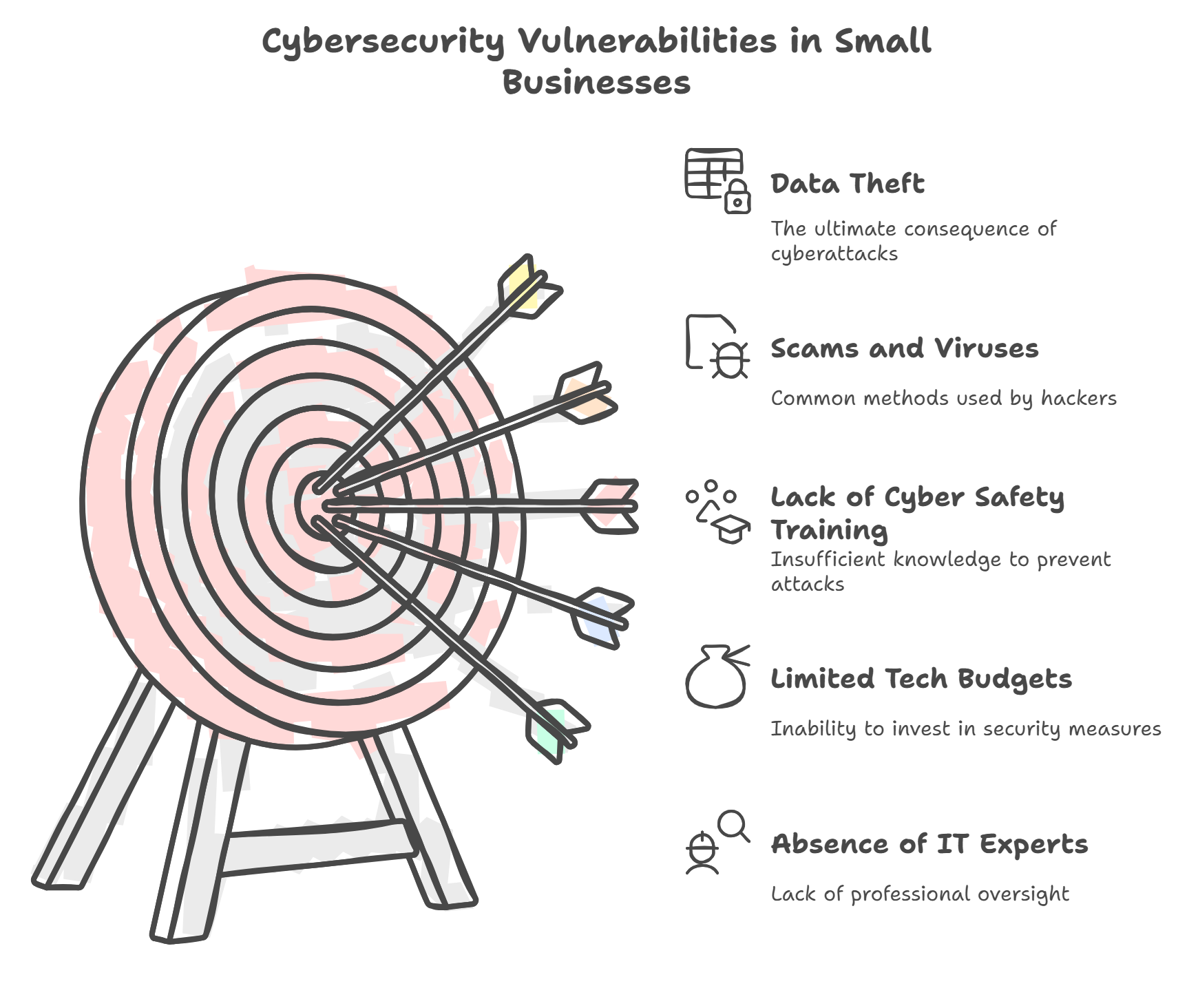 Cybersecurity Vulnerabilities in Small Businesses

Data Theft

The ultimate consequence of cyberattacks

Scams and Viruses

Common methods used by hackers

Lack of Cyber Safety Training

Insufficient knowledge to prevent attacks

Limited Tech Budgets

Inability to invest in security measures

Absence of IT Experts

Lack of professional oversight